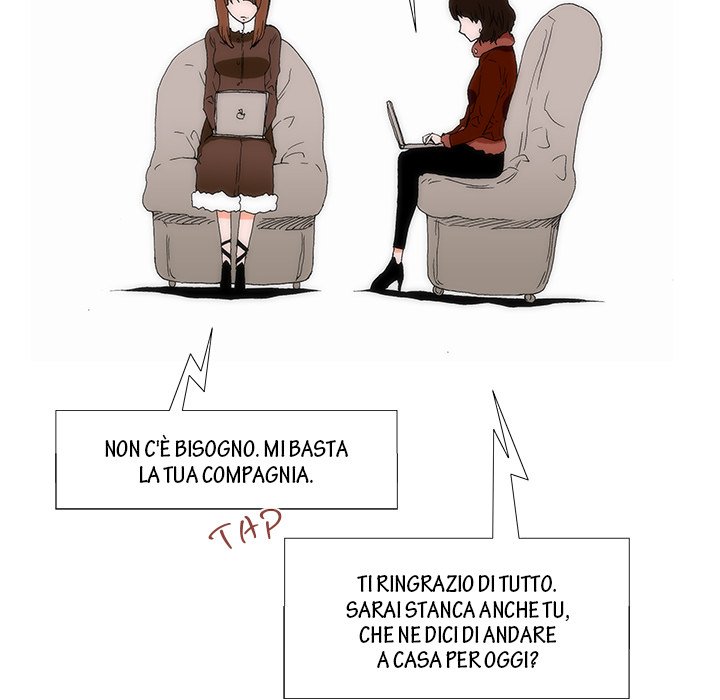 NON C'È BISOGNO. MI BASTA LA TUA COMPAGNIA.

TAP

TI RINGRAZIO DI TUTTO. SARAI STANCA ANCHE TU, CHE NE DICI DI ANDARE A CASA PER OGGI?