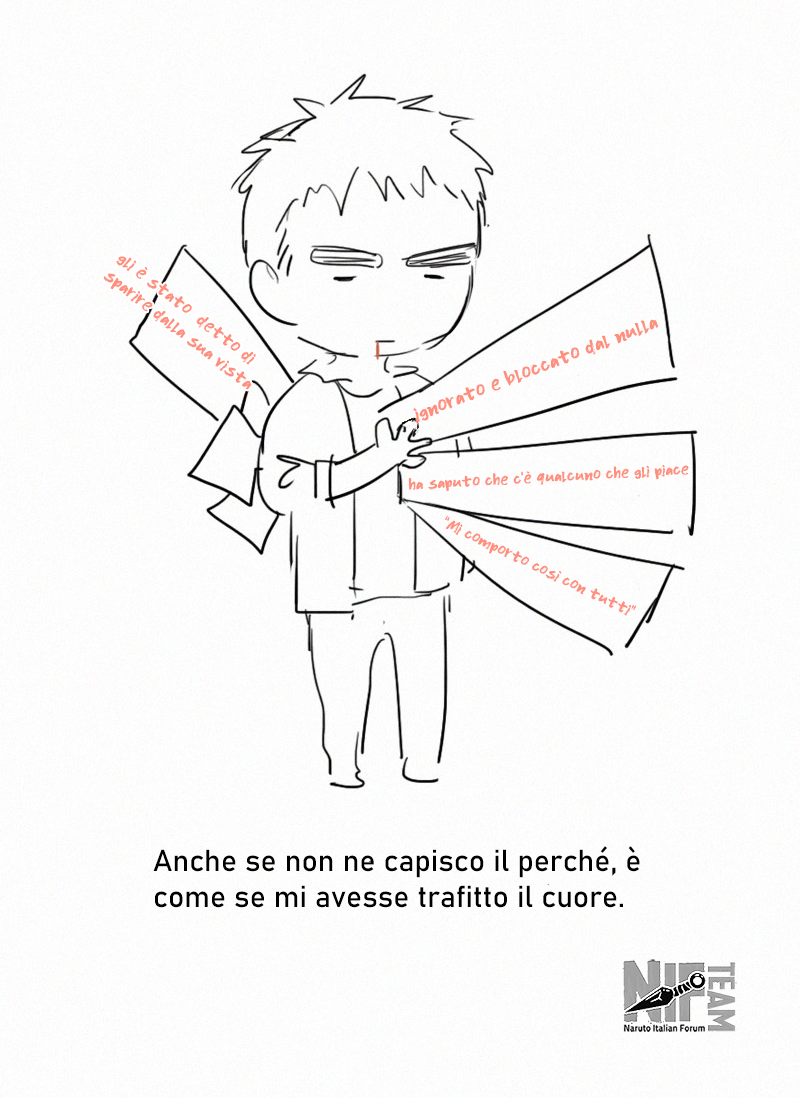 gli è stato detto di sparire dalla sua vista

ignorato e bloccato dal nulla

ha saputo che c'è qualcuno che gli piace

"Mi comporto così con tutti"

Anche se non ne capisco il perché, è come se mi avesse trafitto il cuore.

NIF TEAM
Naruto Italian Forum