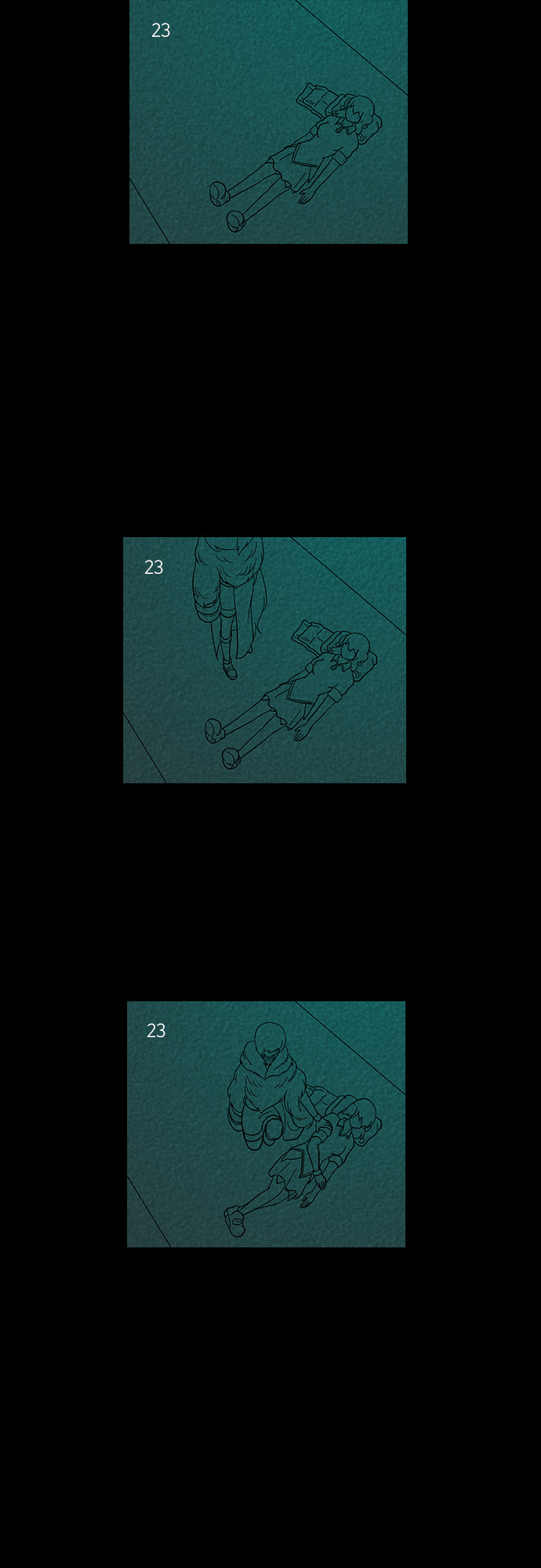 23

23

23